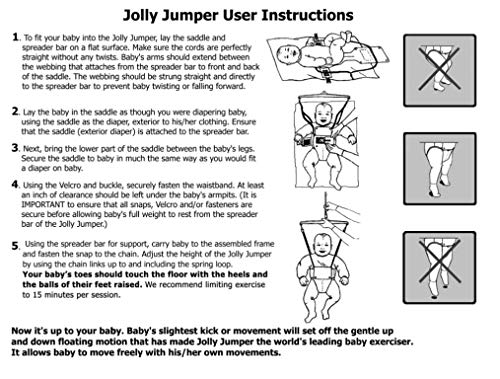 Jolly Jumper User Instructions

1. To fit your baby into the Jolly Jumper, lay the saddle and spreader bar on a flat surface. Make sure the cords are perfectly straight without any twists. Baby's arms should extend between the webbing that attaches from the spreader bar to front and back of the saddle. The webbing should be strung straight and directly to the spreader bar to prevent baby twisting or falling forward.

2. Lay the baby in the saddle as though you were diapering baby, using the saddle as the diaper, exterior to his/her clothing. Ensure that the saddle (exterior diaper) is attached to the spreader bar.

3. Next, bring the lower part of the saddle between the baby's legs. Secure the saddle to baby in much the same way as you would fit a diaper on baby.

4. Using the Velcro and buckle, securely fasten the waistband. At least an inch of clearance should be left under the baby's armpits. (It is IMPORTANT to ensure that all snaps, Velcro and/or fasteners are secure before allowing baby's full weight to rest from the spreader bar of the Jolly Jumper.)

5. Using the spreader bar for support, carry baby to the assembled frame and fasten the snap to the chain. Adjust the height of the Jolly Jumper by using the chain links up to and including the spring loop. Your baby's toes should touch the floor with the heels and the balls of their feet raised. We recommend limiting exercise to 15 minutes per session.

Now it's up to your baby. Baby's slightest kick or movement will set off the gentle up and down floating motion that has made Jolly Jumper the world's leading baby exerciser. It allows baby to move freely with his/her own movements.